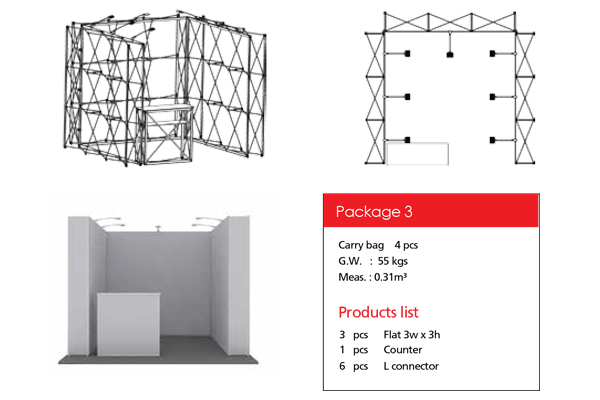 Package 3

Carry bag 4 pcs
G.W. : 55 kgs
Meas. : 0.31m³

Products list

3 pcs Flat 3w x 3h
1 pcs Counter
6 pcs L connector